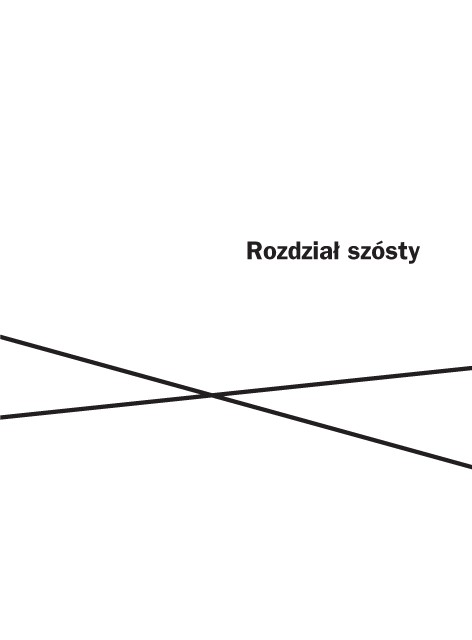 Rozdział szósty